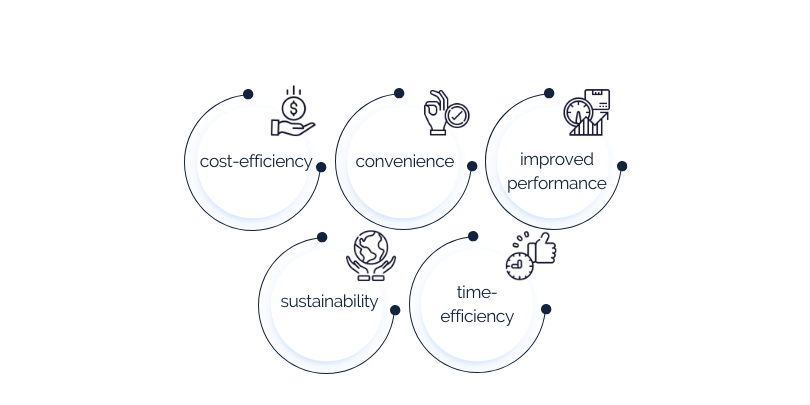 cost-efficiency

convenience

improved performance

sustainability

time-efficiency